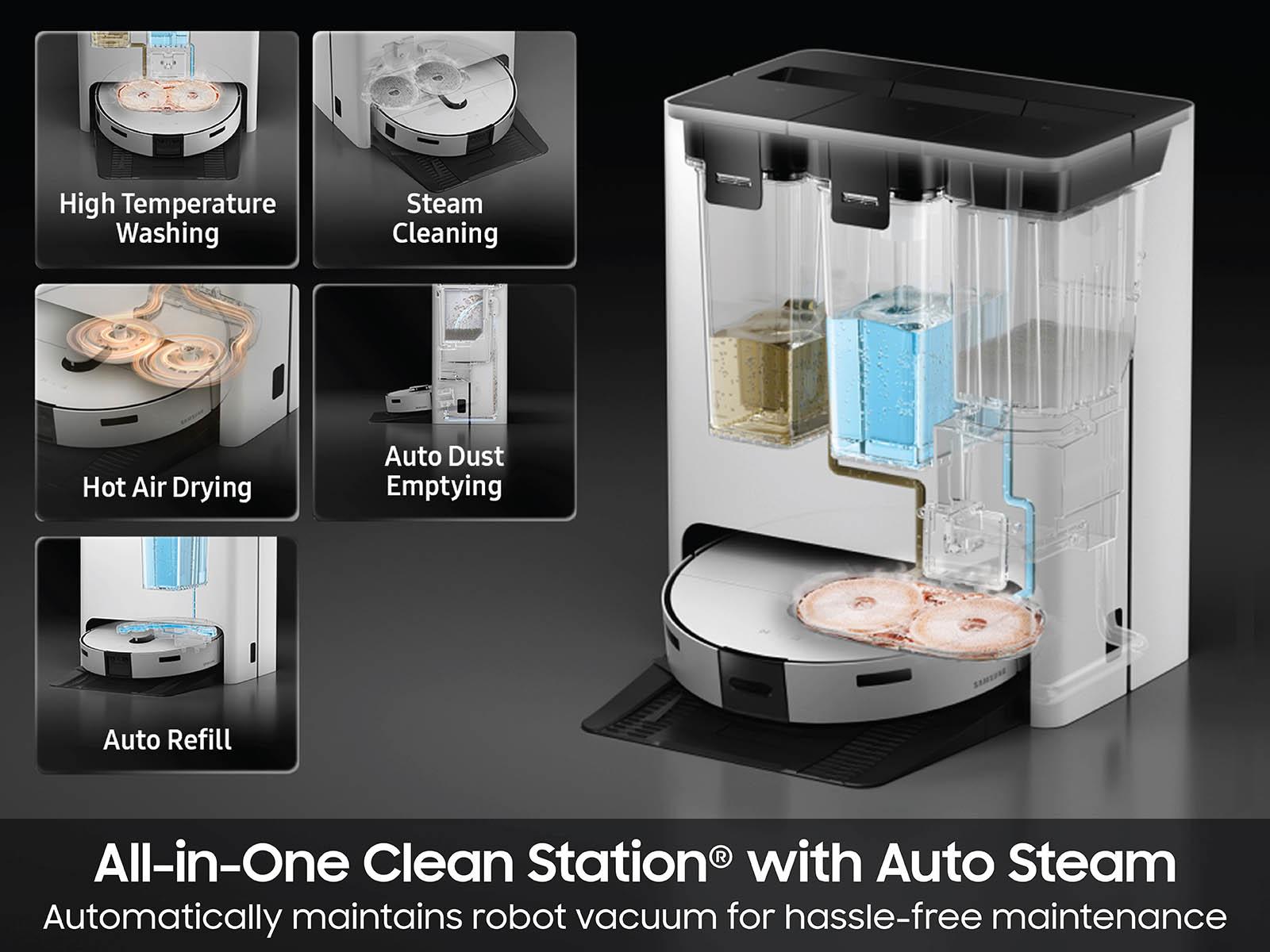 High Temperature Washing

Steam Cleaning

Hot Air Drying

Auto Dust Emptying

Auto Refill

SAMSUNG

All-in-One Clean Station® with Auto Steam

Automatically maintains robot vacuum for hassle-free maintenance